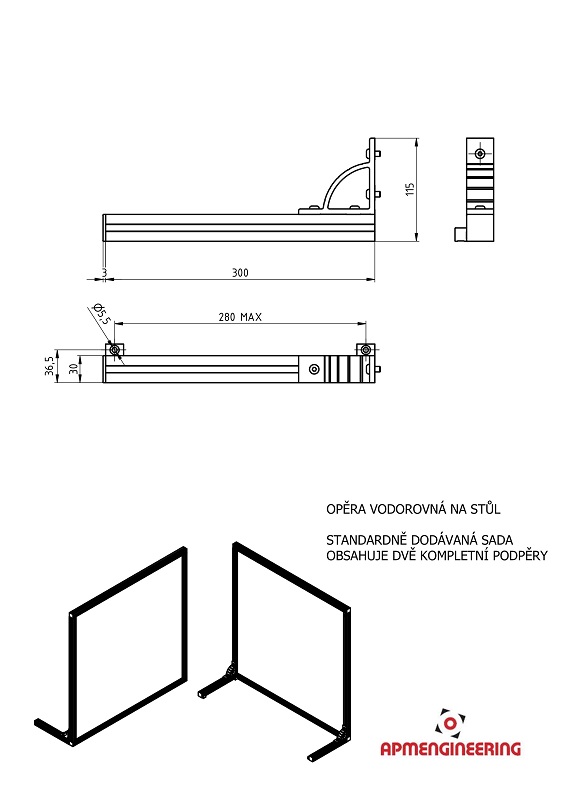 115

3

300

Ø5,5

280 MAX

36,5

30

OPĚRA VODOROVNÁ NA STŮL

STANDARDNĚ DODÁVANÁ SADA
OBSAHUJE DVĚ KOMPLETNÍ PODPĚRY

APMENGINEERING